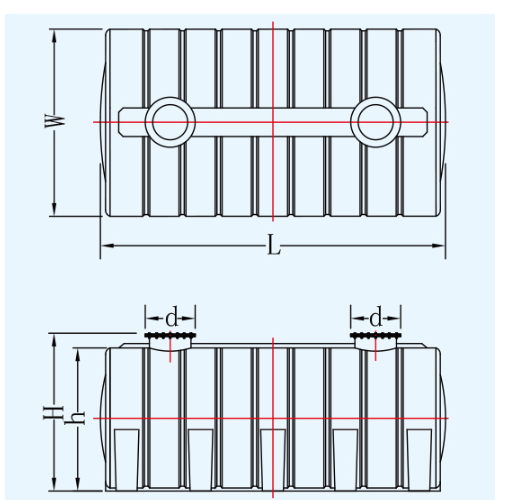 W
L
d
d
H
h